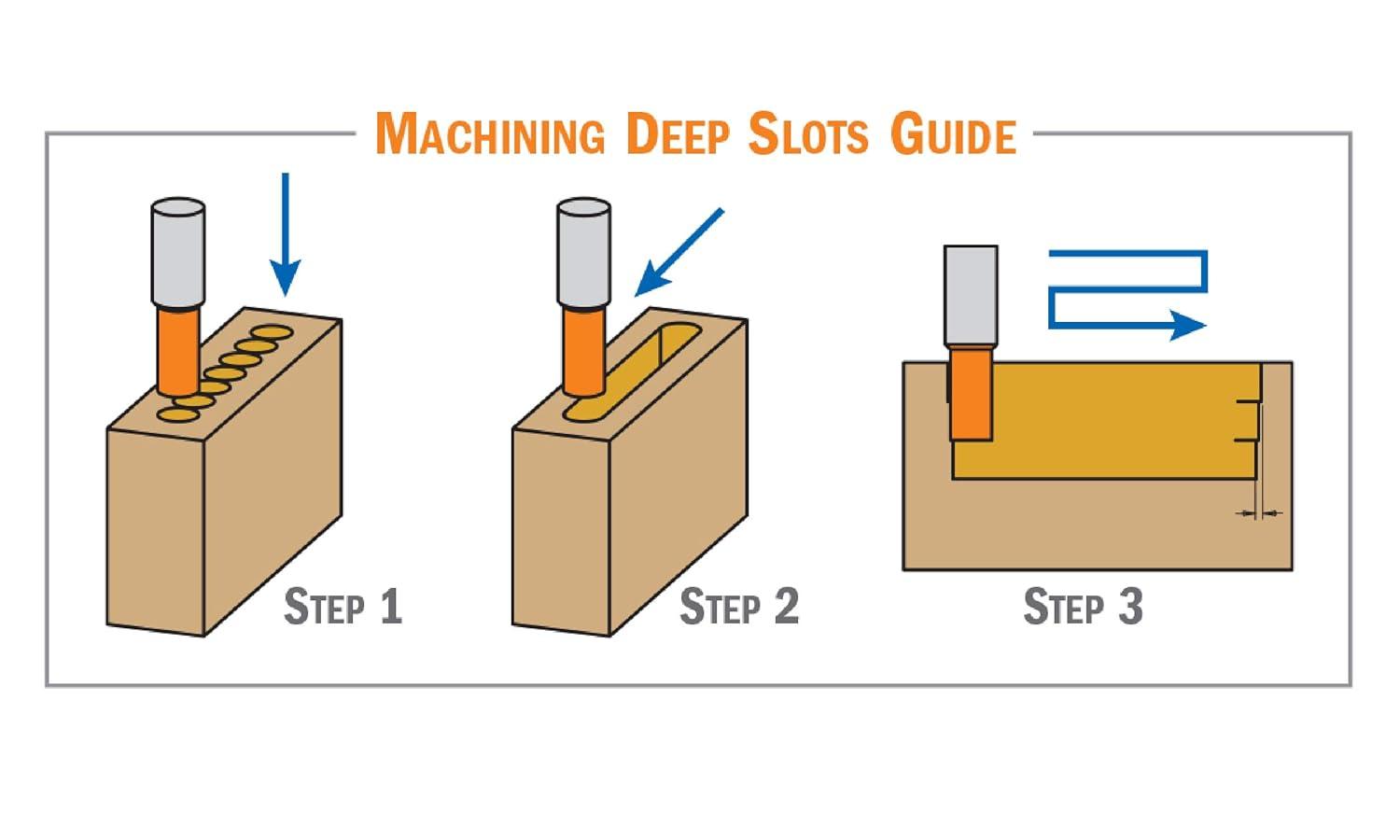 MACHINING DEEP SLOTS GUIDE

STEP 1

STEP 2

STEP 3