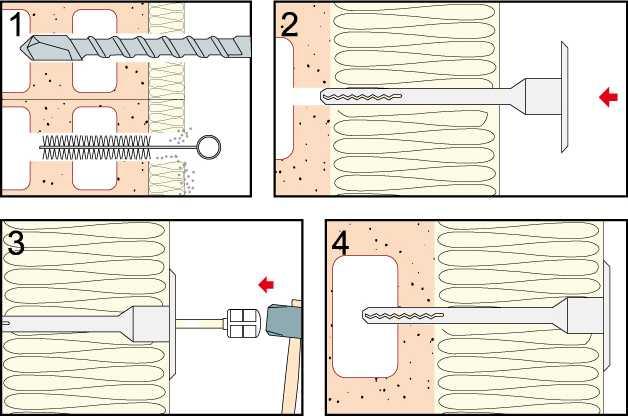 1

2

3

4