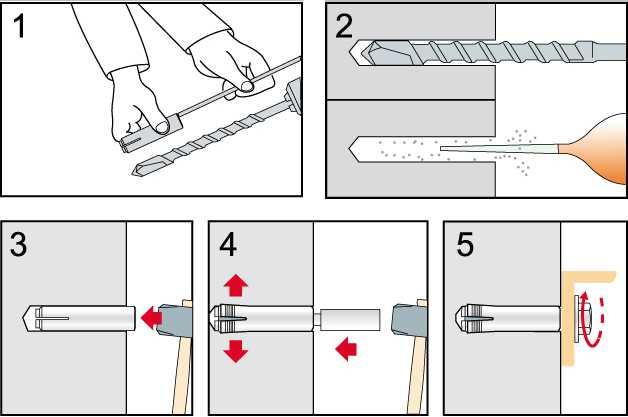 1

2

3

4

5