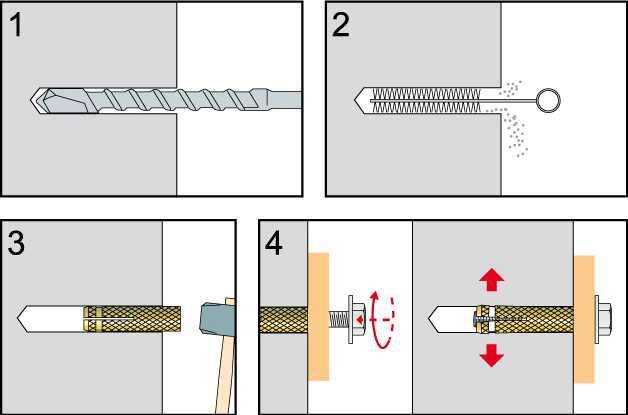 1

2

3

4