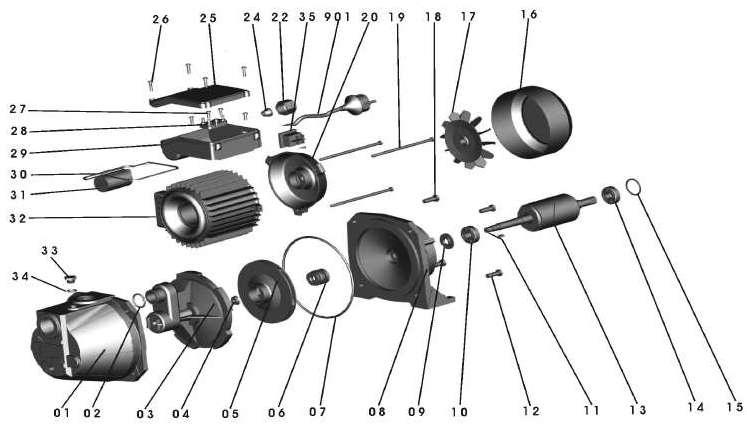 26 25 24 22 35 901 20 19 18 17 16

27

28

29

30

31

32

33

34

01 02 03 04 05 06 07 08 09 10 12 11 13 14 15