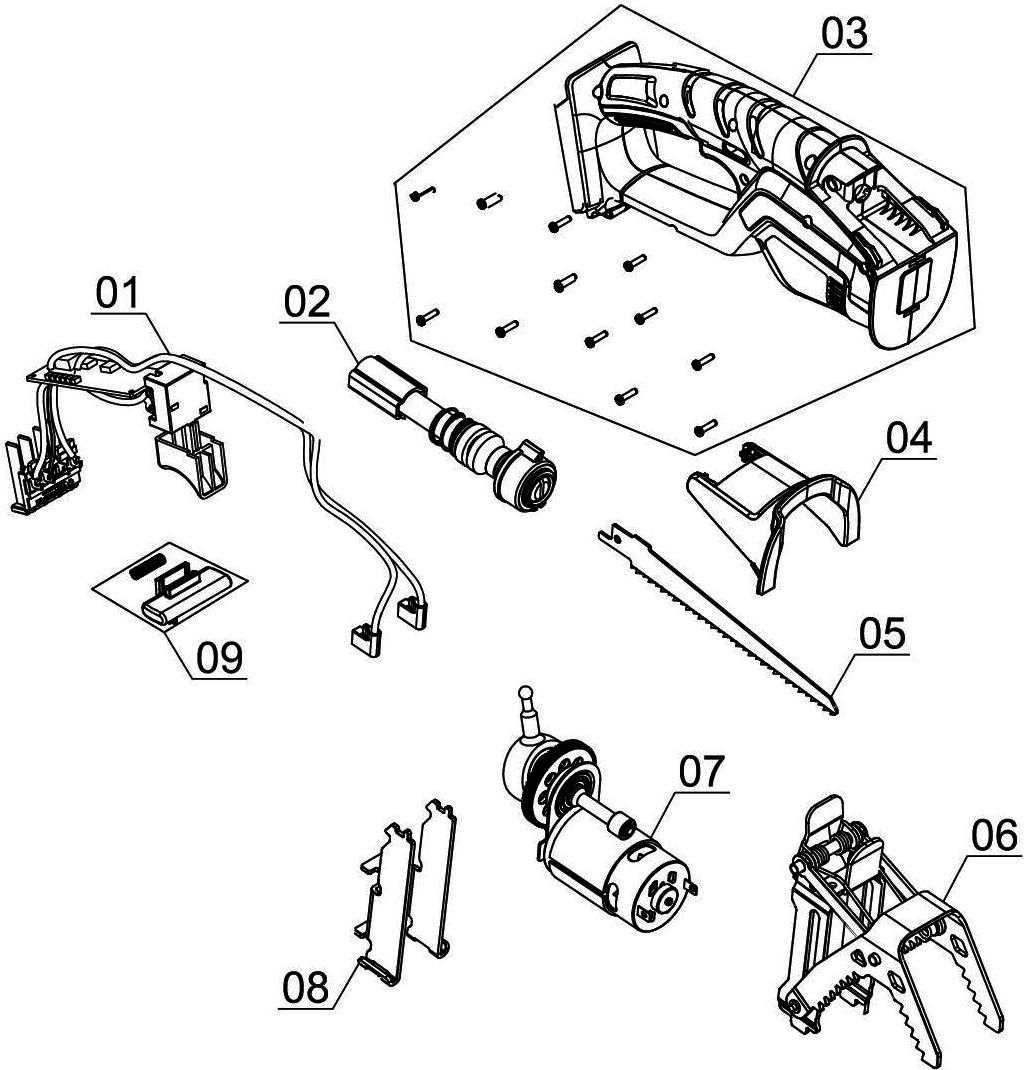 03

01

02

04

09

05

07

06

08