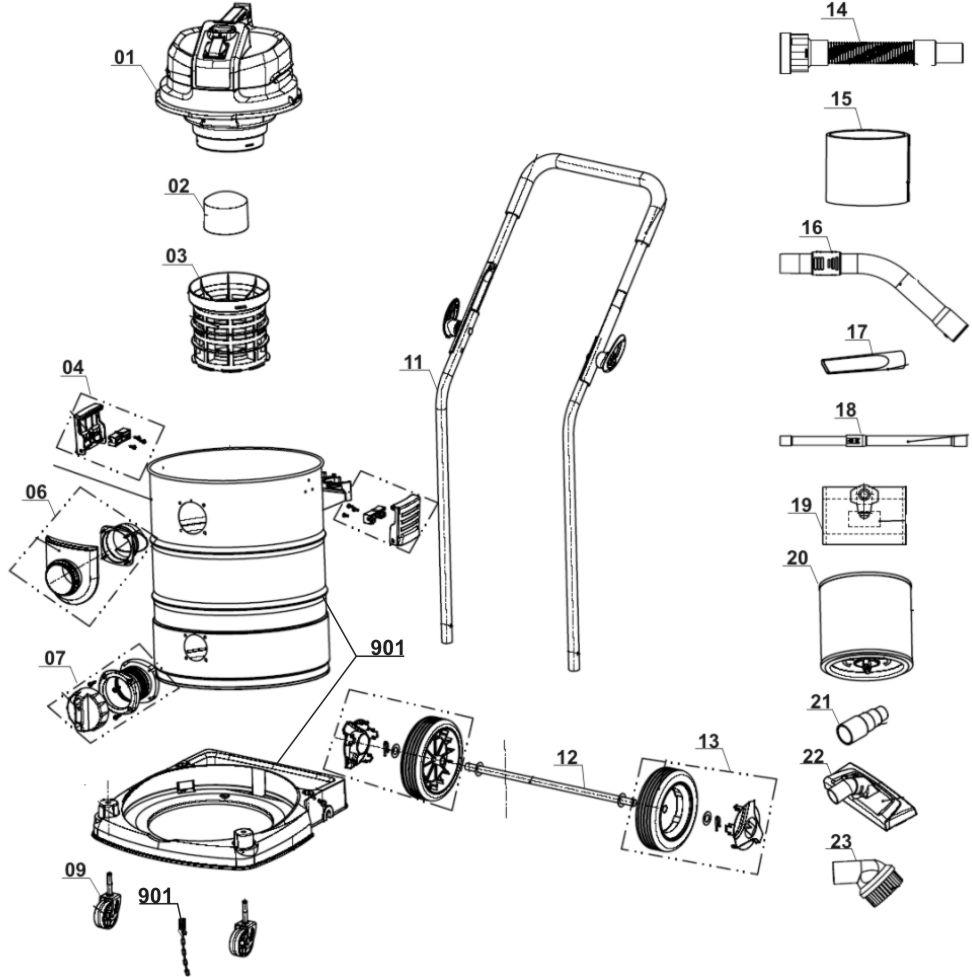 01
02
03
04
06
07
901
09
901
11
12
13
14
15
16
17
18
19
20
21
22
23