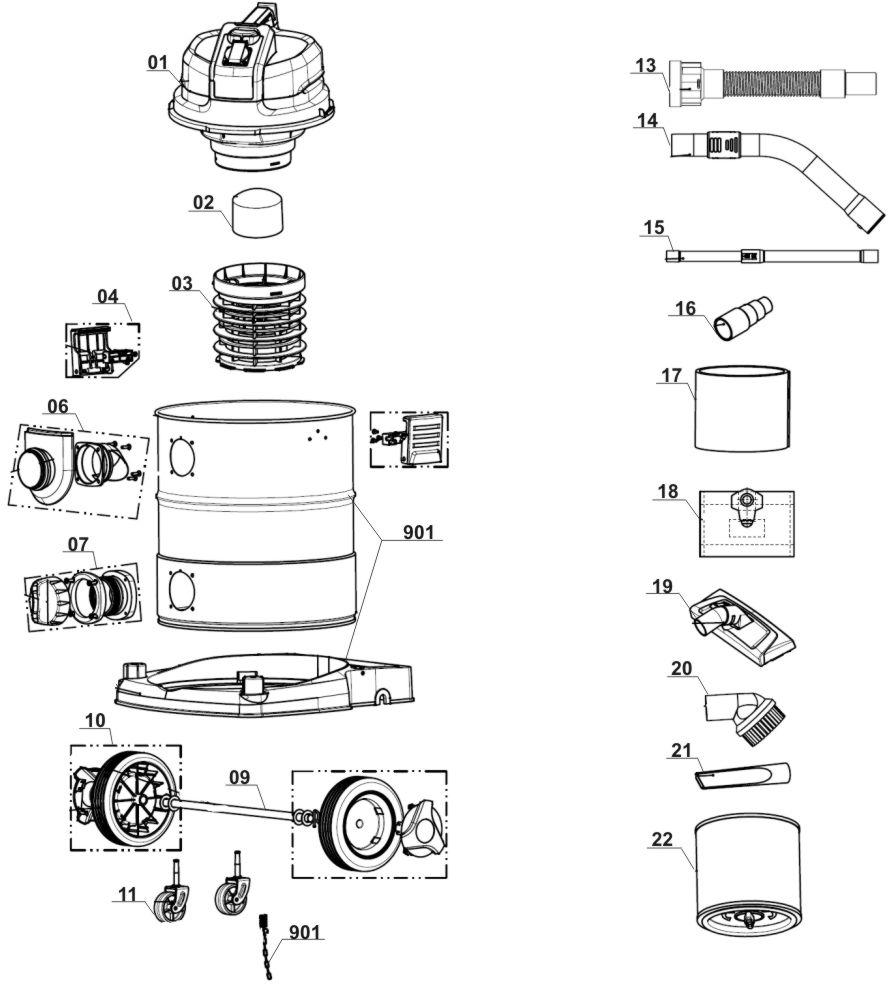 01
02
03
04
06
07
901
10
09
11
901
13
14
15
16
17
18
19
20
21
22