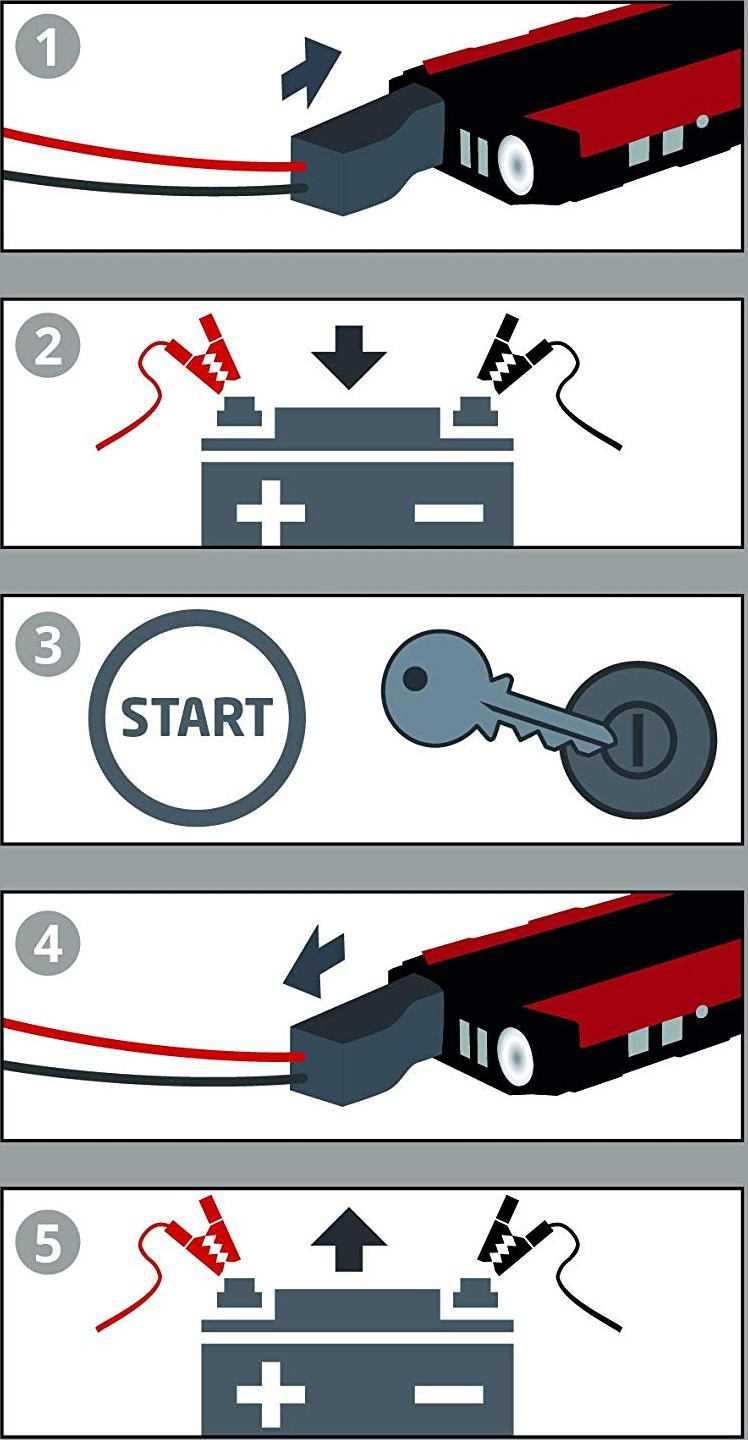 1

2

+ −

3

START

4

5

+ −