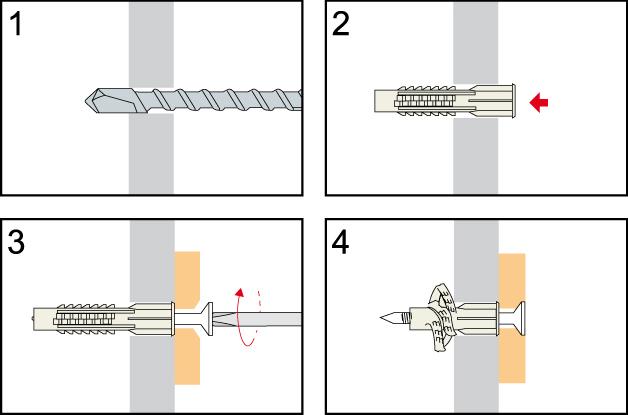 1

2

3

4