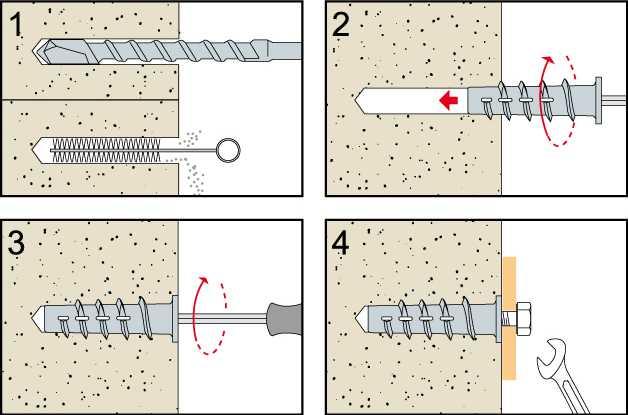 1

2

3

4