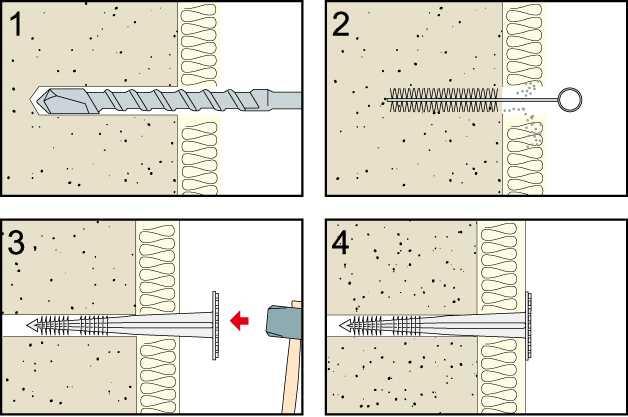 1

2

3

4