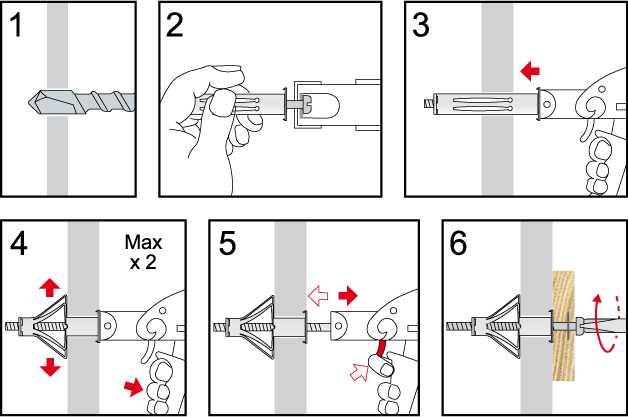 1

2

3

4

Max
x 2

5

6