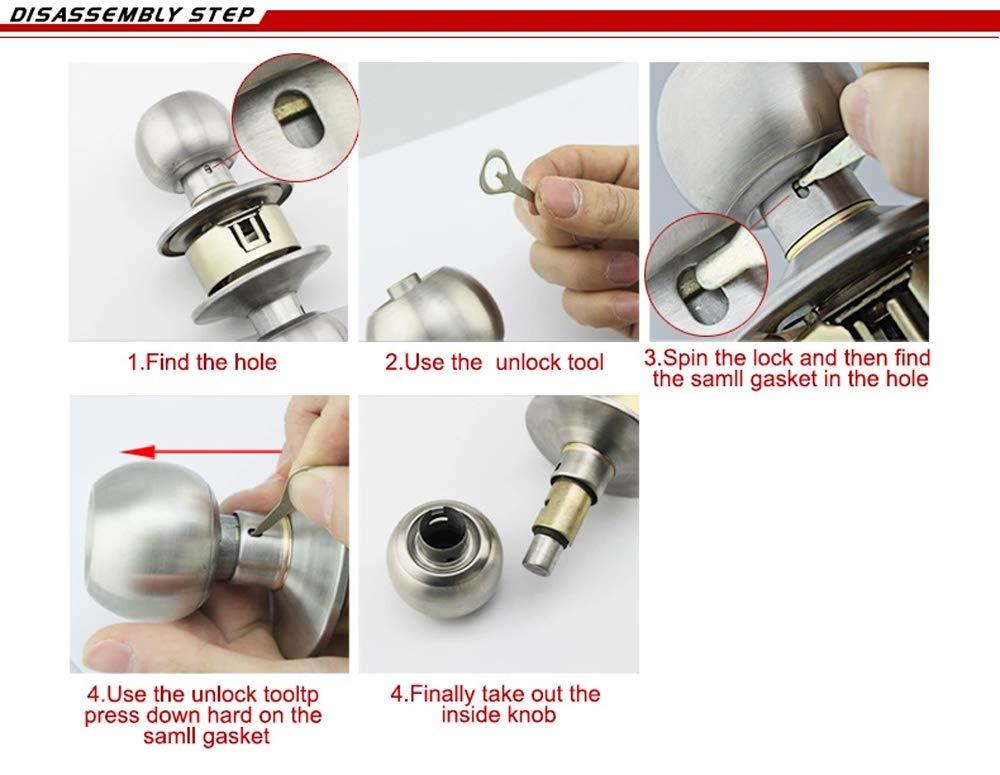 DISASSEMBLY STEP

1.Find the hole

2.Use the  unlock tool

3.Spin the lock and then find the samll gasket in the hole

4.Use the unlock tooltp press down hard on the samll gasket

4.Finally take out the inside knob