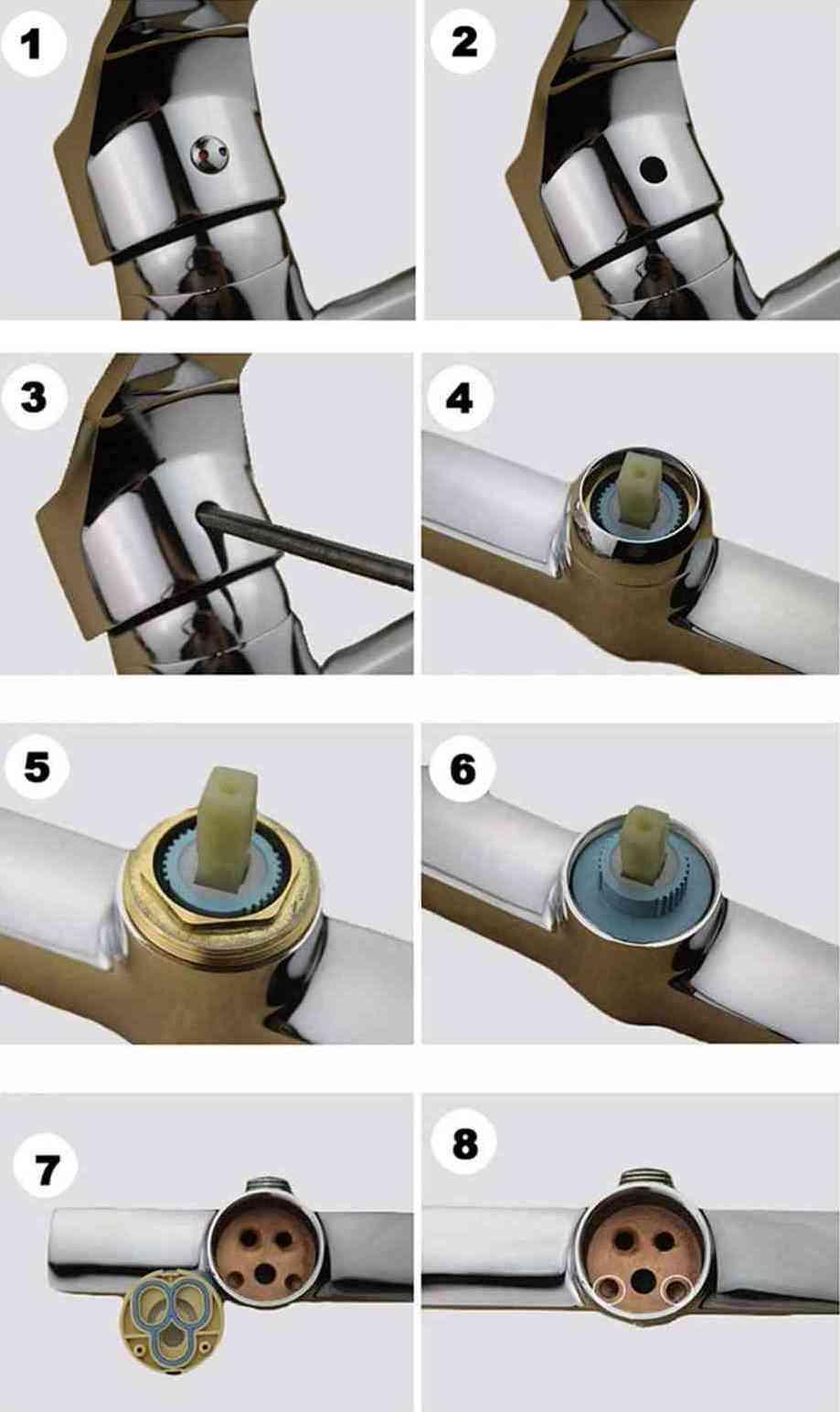 1
2
3
4
5
6
7
8