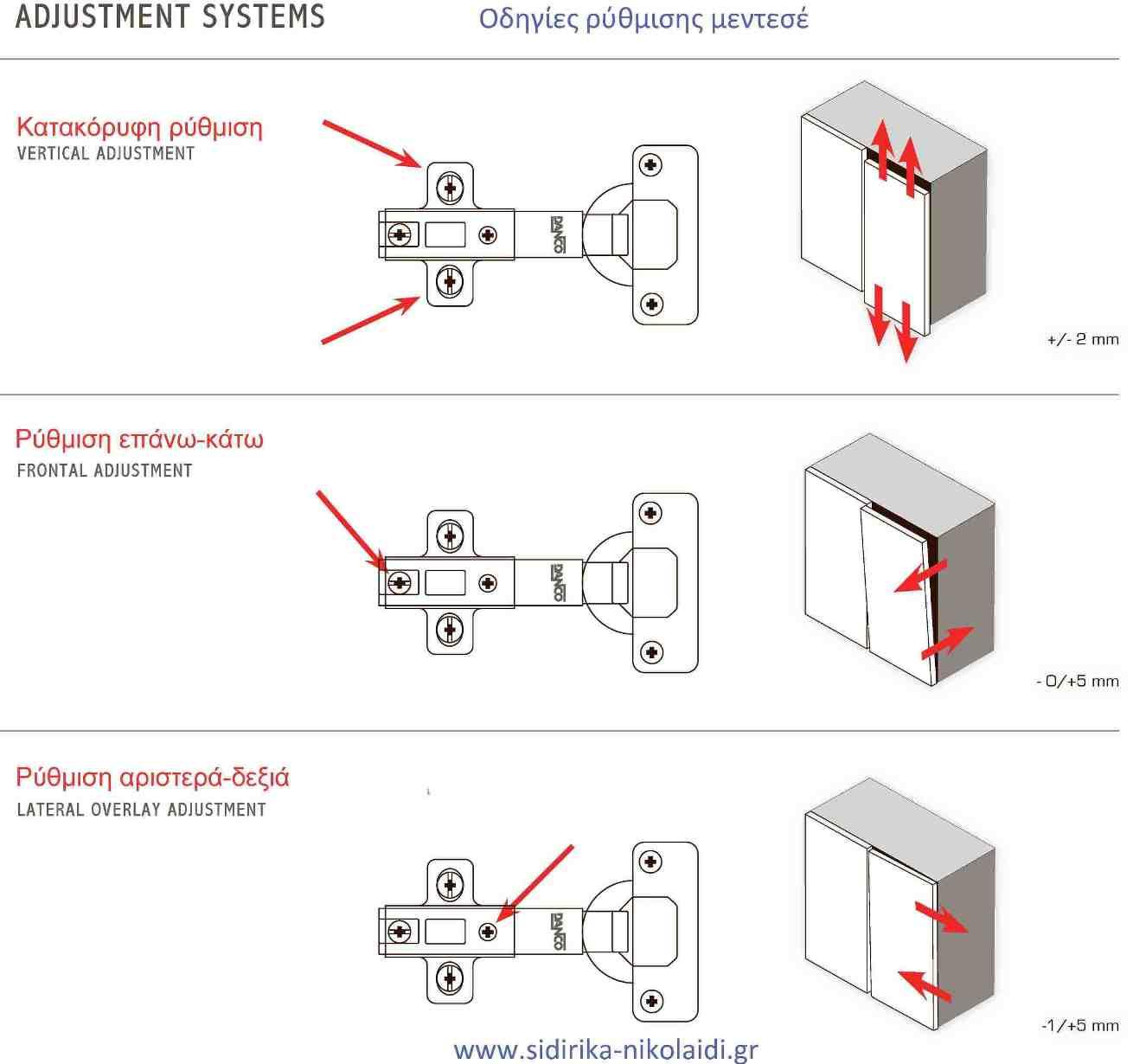 ADJUSTMENT SYSTEMS

Οδηγίες ρύθμισης μεντεσέ

Κατακόρυφη ρύθμιση
VERTICAL ADJUSTMENT

DANCO

+/- 2 mm

Ρύθμιση επάνω-κάτω
FRONTAL ADJUSTMENT

DANCO

- 0/+5 mm

Ρύθμιση αριστερά-δεξιά
LATERAL OVERLAY ADJUSTMENT

DANCO

-1/+5 mm

www.sidirika-nikolaidi.gr