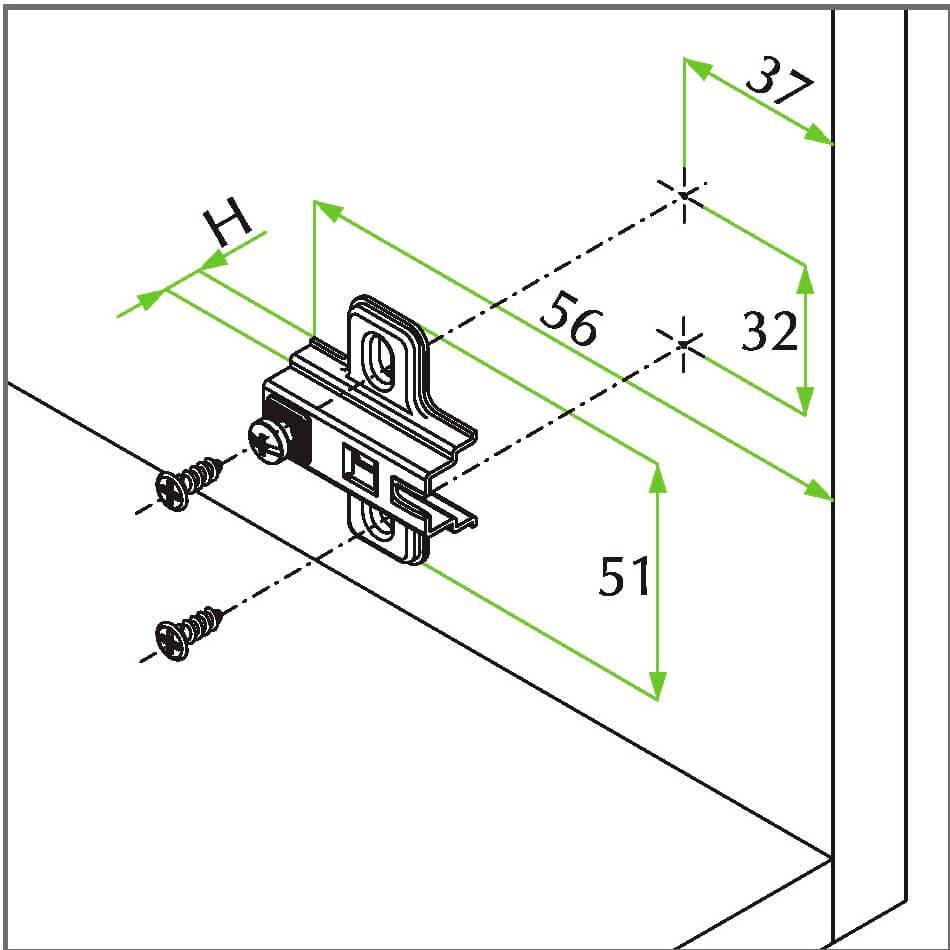 37
H
56
32
51