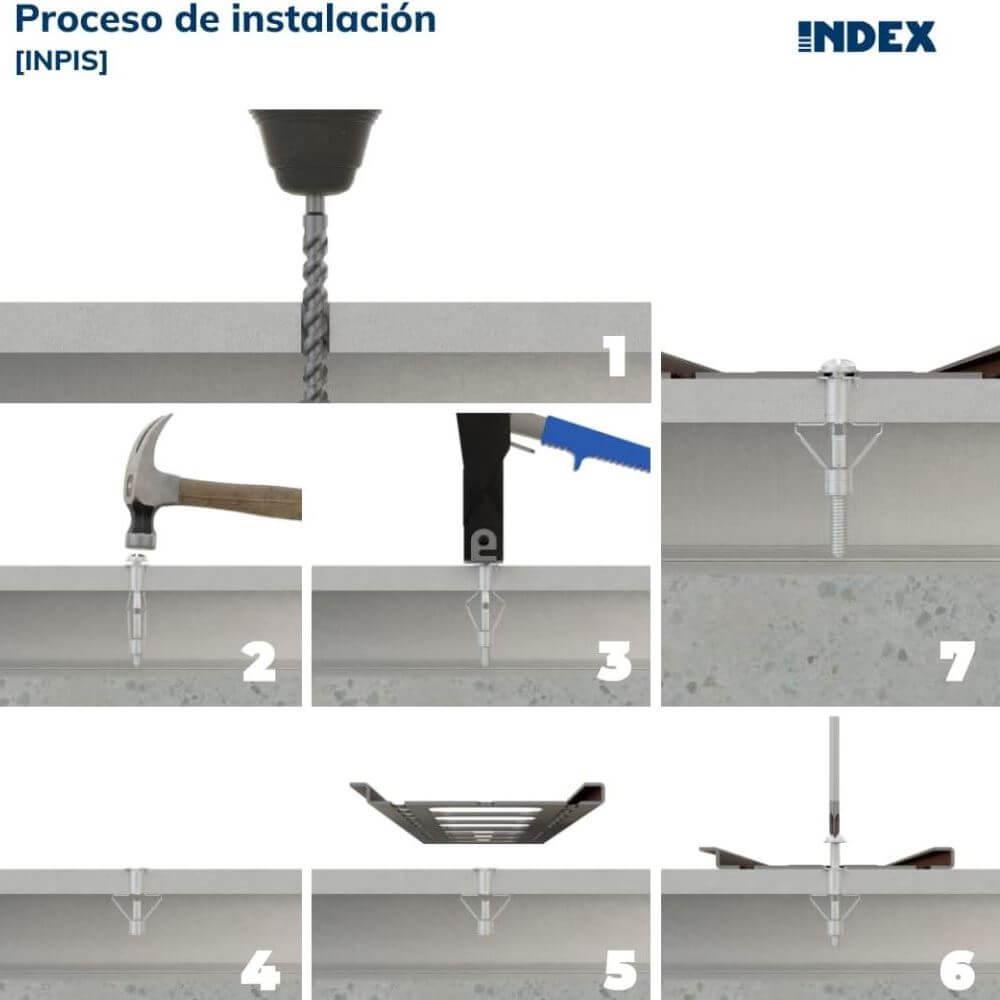 Proceso de instalación
[INPIS]

INDEX

1

2

3

7

4

5

6